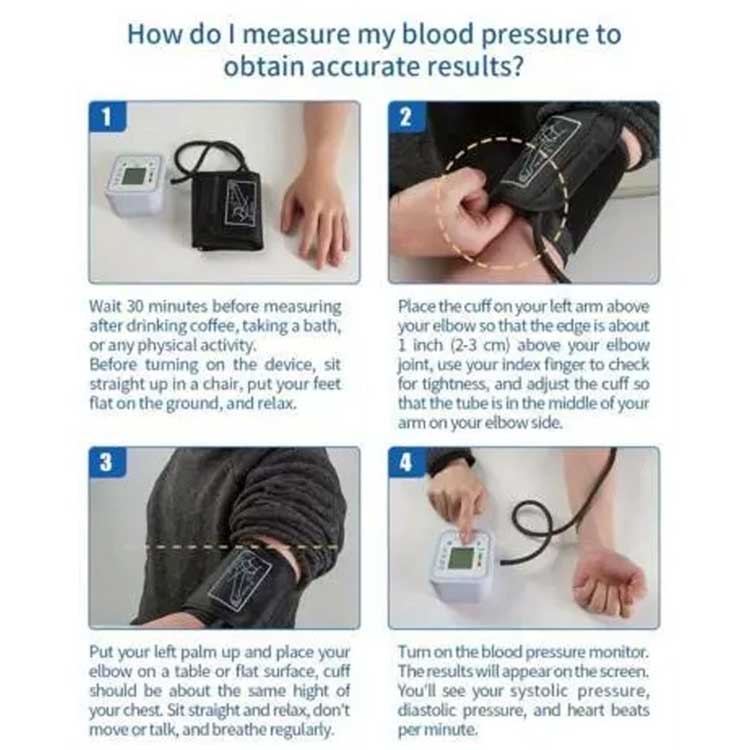 How do I measure my blood pressure to obtain accurate results?

1

Wait 30 minutes before measuring after drinking coffee, taking a bath, or any physical activity.
Before turning on the device, sit straight up in a chair, put your feet flat on the ground, and relax.

2

Place the cuff on your left arm above your elbow so that the edge is about 1 inch (2-3 cm) above your elbow joint, use your index finger to check for tightness, and adjust the cuff so that the tube is in the middle of your arm on your elbow side.

3

Put your left palm up and place your elbow on a table or flat surface, cuff should be about the same hight of your chest. Sit straight and relax, don't move or talk, and breathe regularly.

4

Turn on the blood pressure monitor. The results will appear on the screen. You'll see your systolic pressure, diastolic pressure, and heart beats per minute.