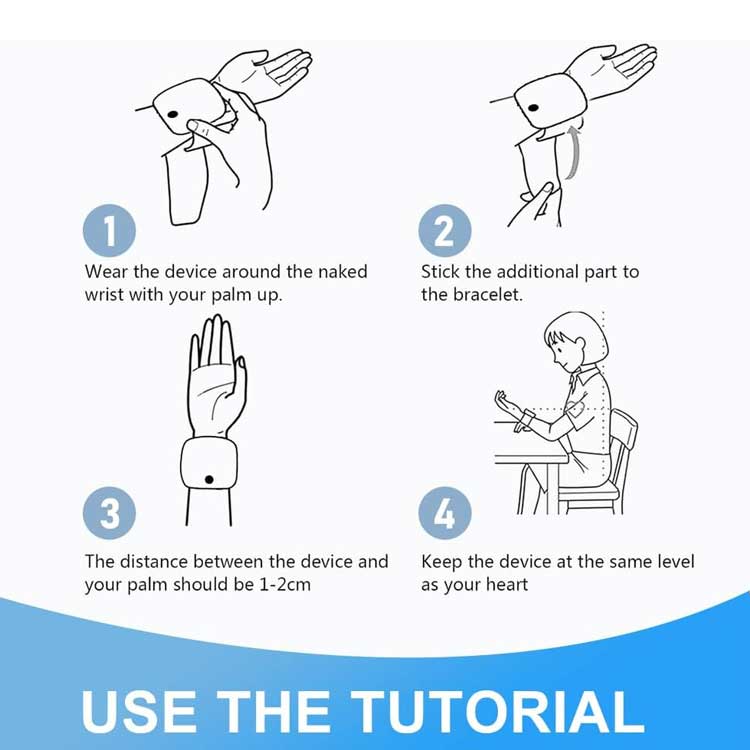 1
Wear the device around the naked wrist with your palm up.

2
Stick the additional part to the bracelet.

3
The distance between the device and your palm should be 1-2cm

4
Keep the device at the same level as your heart

USE THE TUTORIAL